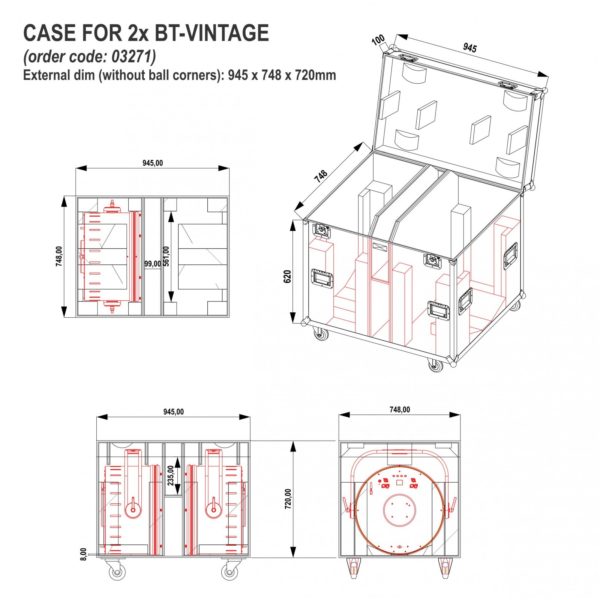 CASE FOR 2x BT-VINTAGE
(order code: 03271)
External dim (without ball corners): 945 x 748 x 720mm

100
945
748
620

945,00
748,00
99,00
561,00

945,00
235,00
8,00
720,00

748,00